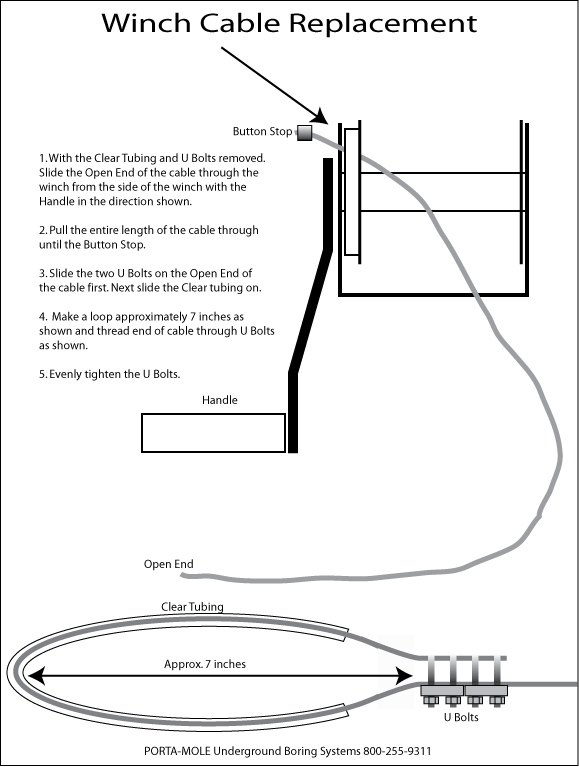 Winch Cable Replacement

Button Stop

1. With the Clear Tubing and U Bolts removed. Slide the Open End of the cable through the winch from the side of the winch with the Handle in the direction shown.

2. Pull the entire length of the cable through until the Button Stop.

3. Slide the two U Bolts on the Open End of the cable first. Next slide the Clear tubing on.

4. Make a loop approximately 7 inches as shown and thread end of cable through U Bolts as shown.

5. Evenly tighten the U Bolts.

Handle

Open End

Clear Tubing

Approx. 7 inches

U Bolts

PORTA-MOLE Underground Boring Systems 800-255-9311