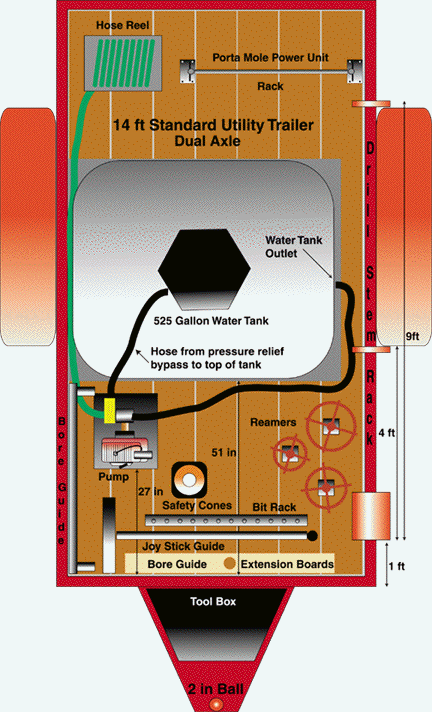 Hose Reel

Porta Mole Power Unit

Rack

14 ft Standard Utility Trailer
Dual Axle

Drill Stem Rack

Water Tank Outlet

525 Gallon Water Tank

Hose from pressure relief bypass to top of tank

9ft

Bore Guide

Reamers

4 ft

51 in

Pump

27 in

Safety Cones

Bit Rack

Joy Stick Guide

Bore Guide

Extension Boards

1 ft

Tool Box

2 in Ball